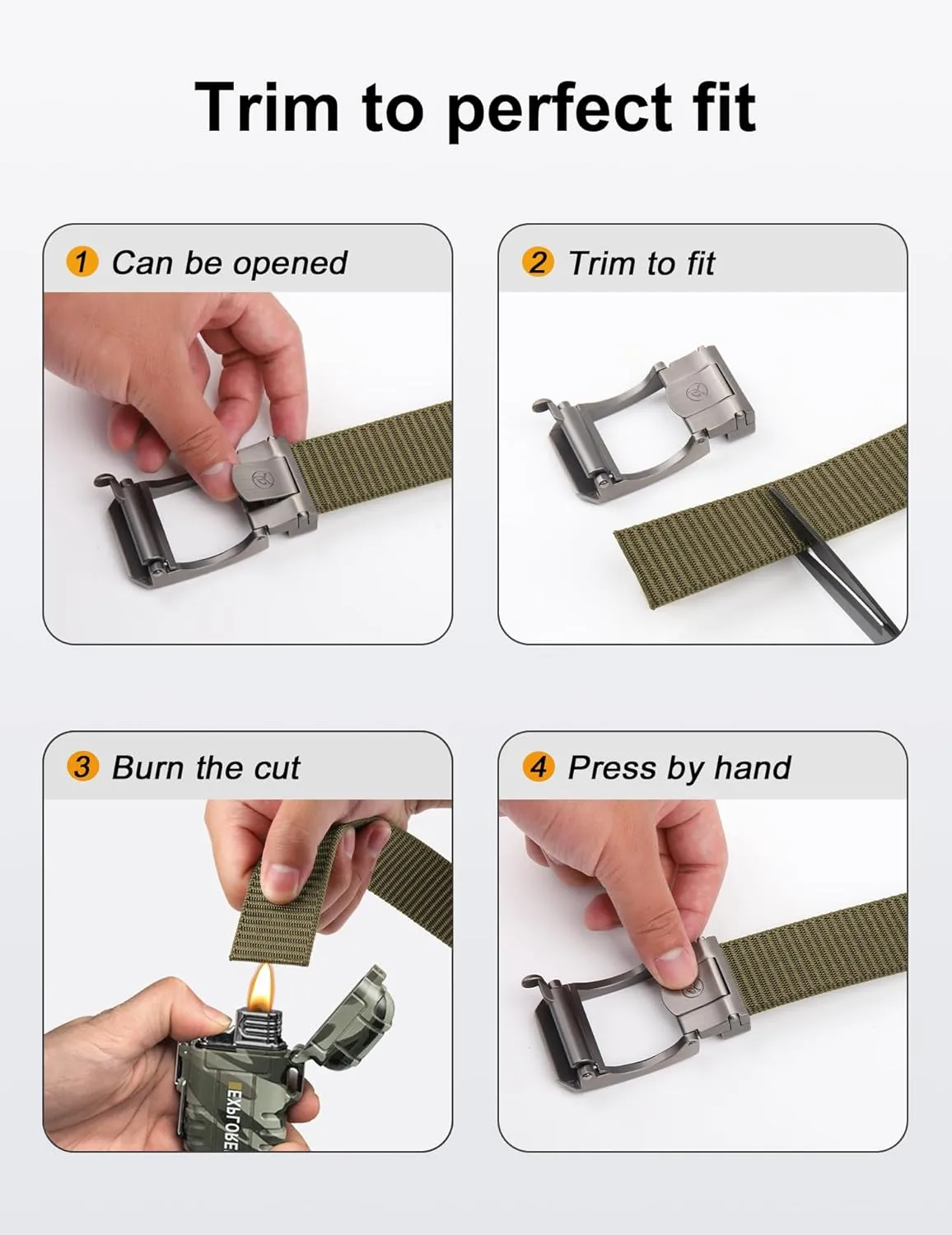 Trim to perfect fit

1 Can be opened

2 Trim to fit

3 Burn the cut

EXPLORE

4 Press by hand